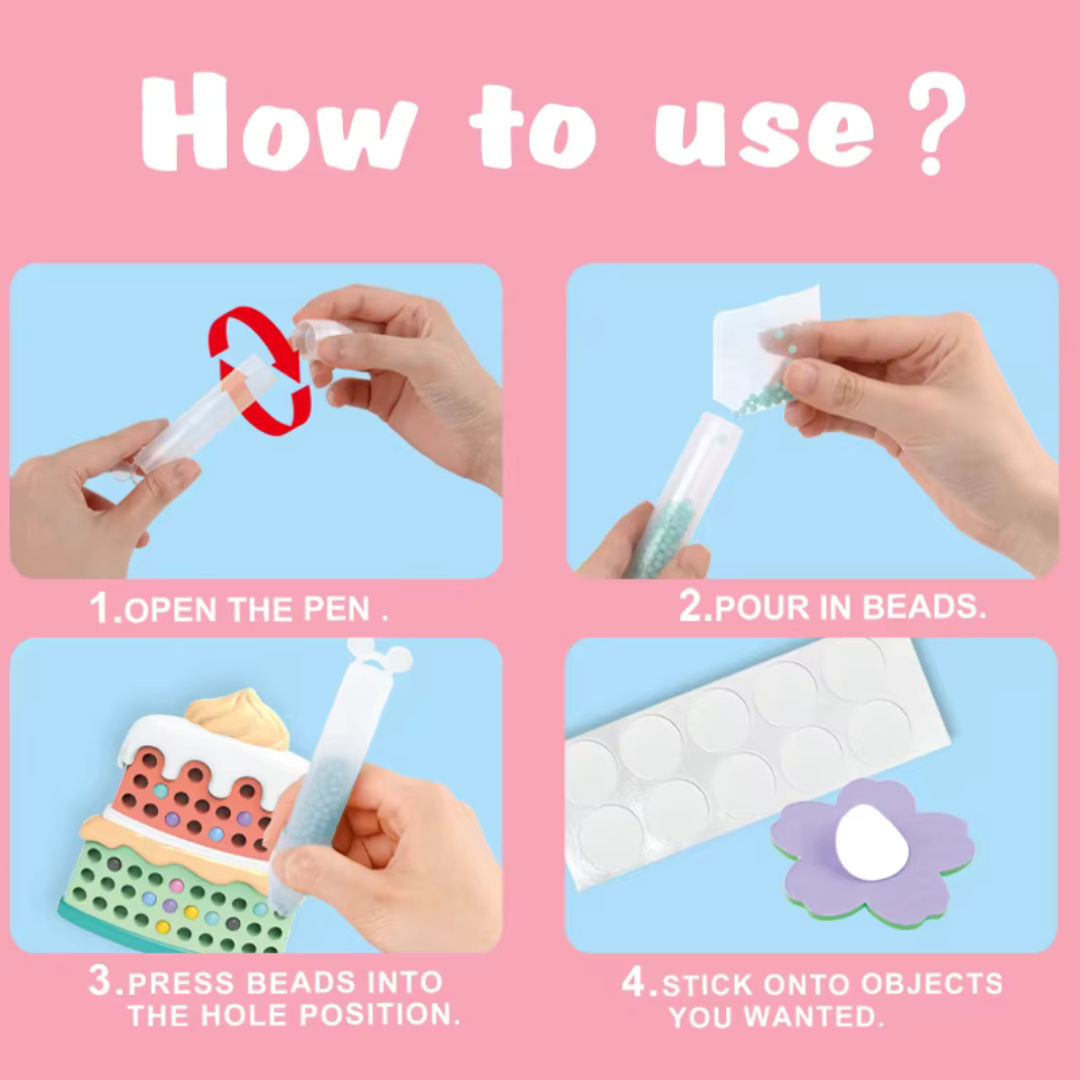 How to use ?

1.OPEN THE PEN .

2.POUR IN BEADS.

3.PRESS BEADS INTO THE HOLE POSITION.

4.STICK ONTO OBJECTS YOU WANTED.