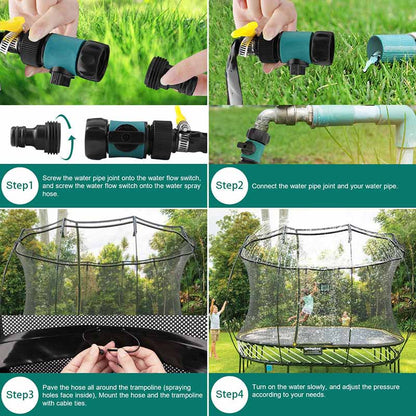 Step1

Screw the water pipe joint onto the water flow switch, and screw the water flow switch onto the water spray hose.

Step2

Connect the water pipe joint and your water pipe.

Step3

Pave the hose all around the trampoline (spraying holes face inside). Mount the hose and the trampoline with cable ties.

Step4

Turn on the water slowly, and adjust the pressure according to your needs.