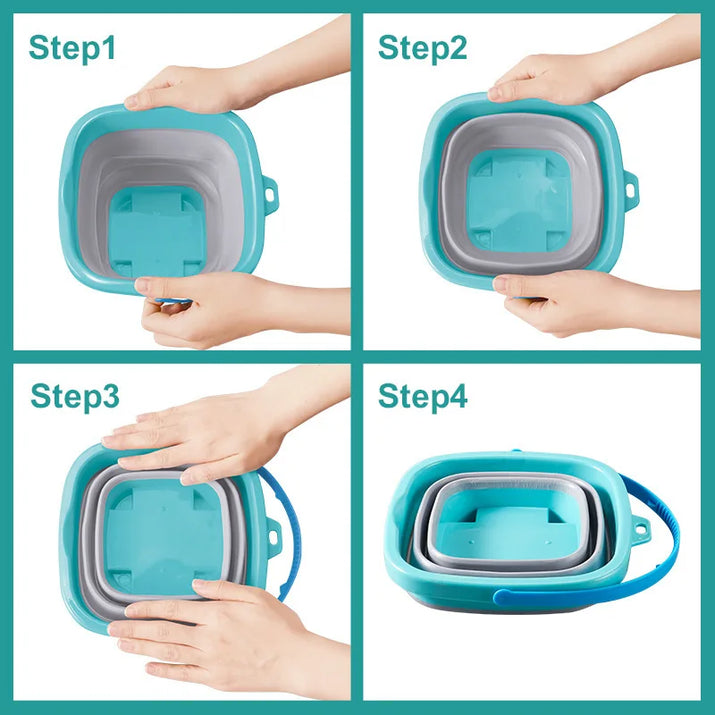 Step1

Step2

Step3

Step4