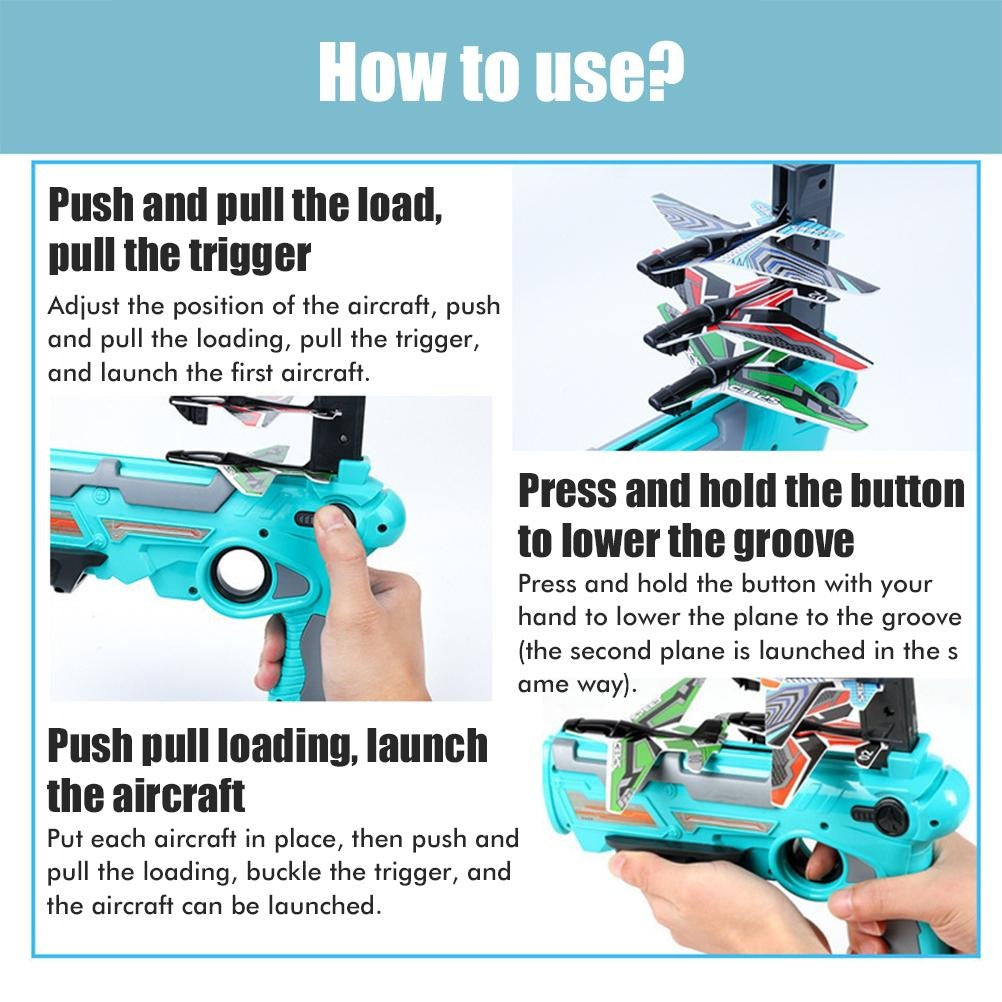 How to use?

Push and pull the load, pull the trigger

Adjust the position of the aircraft, push and pull the loading, pull the trigger, and launch the first aircraft.

Press and hold the button to lower the groove

Press and hold the button with your hand to lower the plane to the groove (the second plane is launched in the s ame way).

Push pull loading, launch the aircraft

Put each aircraft in place, then push and pull the loading, buckle the trigger, and the aircraft can be launched.